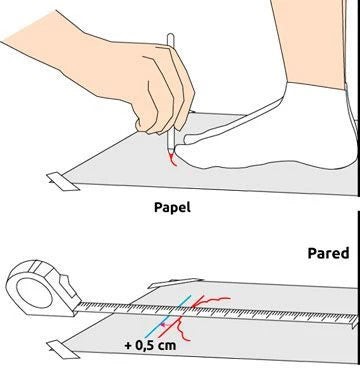 Papel

Pared

+ 0,5 cm